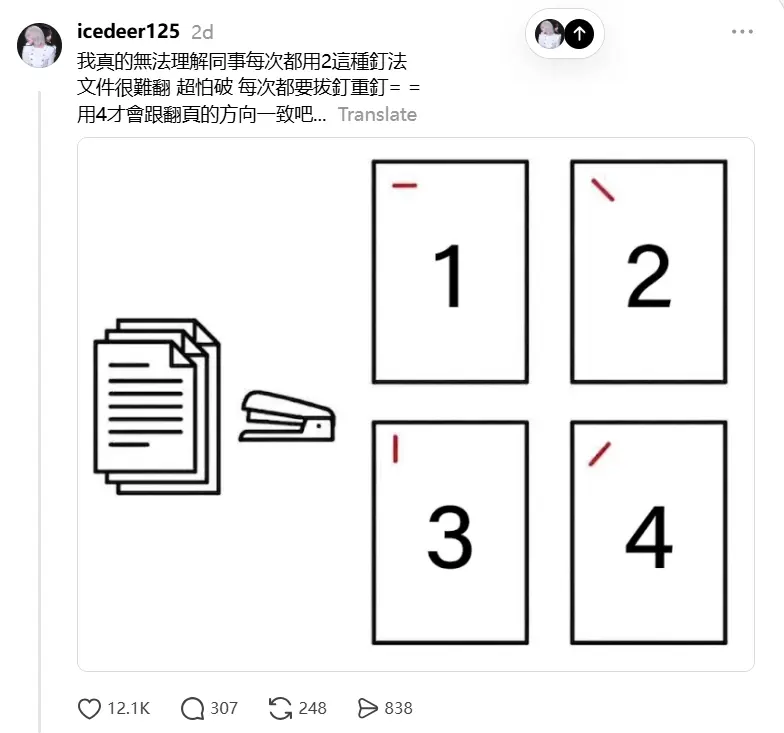 icedeer125 2d

我真的無法理解同事每次都用2這種釘法
文件很難翻 超怕破 每次都要拔釘重釘= =
用4才會跟翻頁的方向一致吧... Translate

1

2

3

4

12.1K 307 248 838