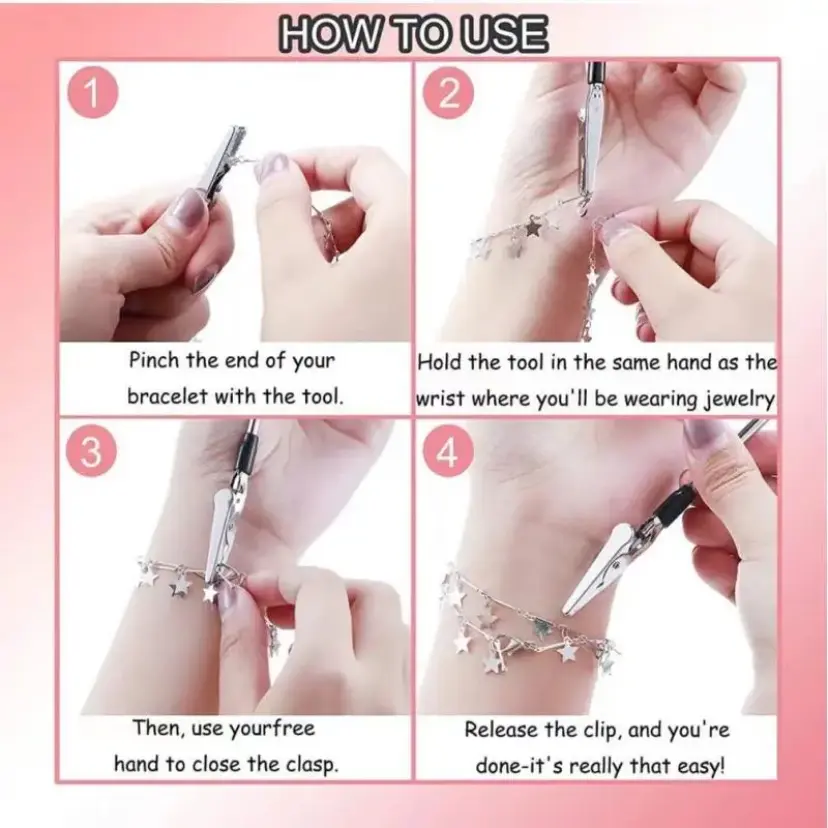 HOW TO USE

1

Pinch the end of your bracelet with the tool.

2

Hold the tool in the same hand as the wrist where you'll be wearing jewelry

3

Then, use yourfree hand to close the clasp.

4

Release the clip, and you're done-it's really that easy!